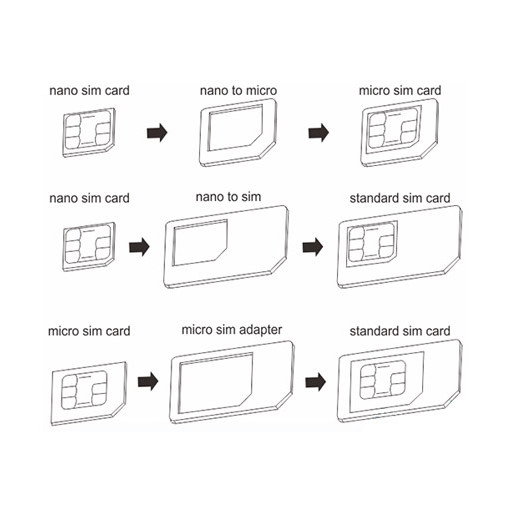 nano sim card

nano to micro

micro sim card

nano sim card

nano to sim

standard sim card

micro sim card

micro sim adapter

standard sim card